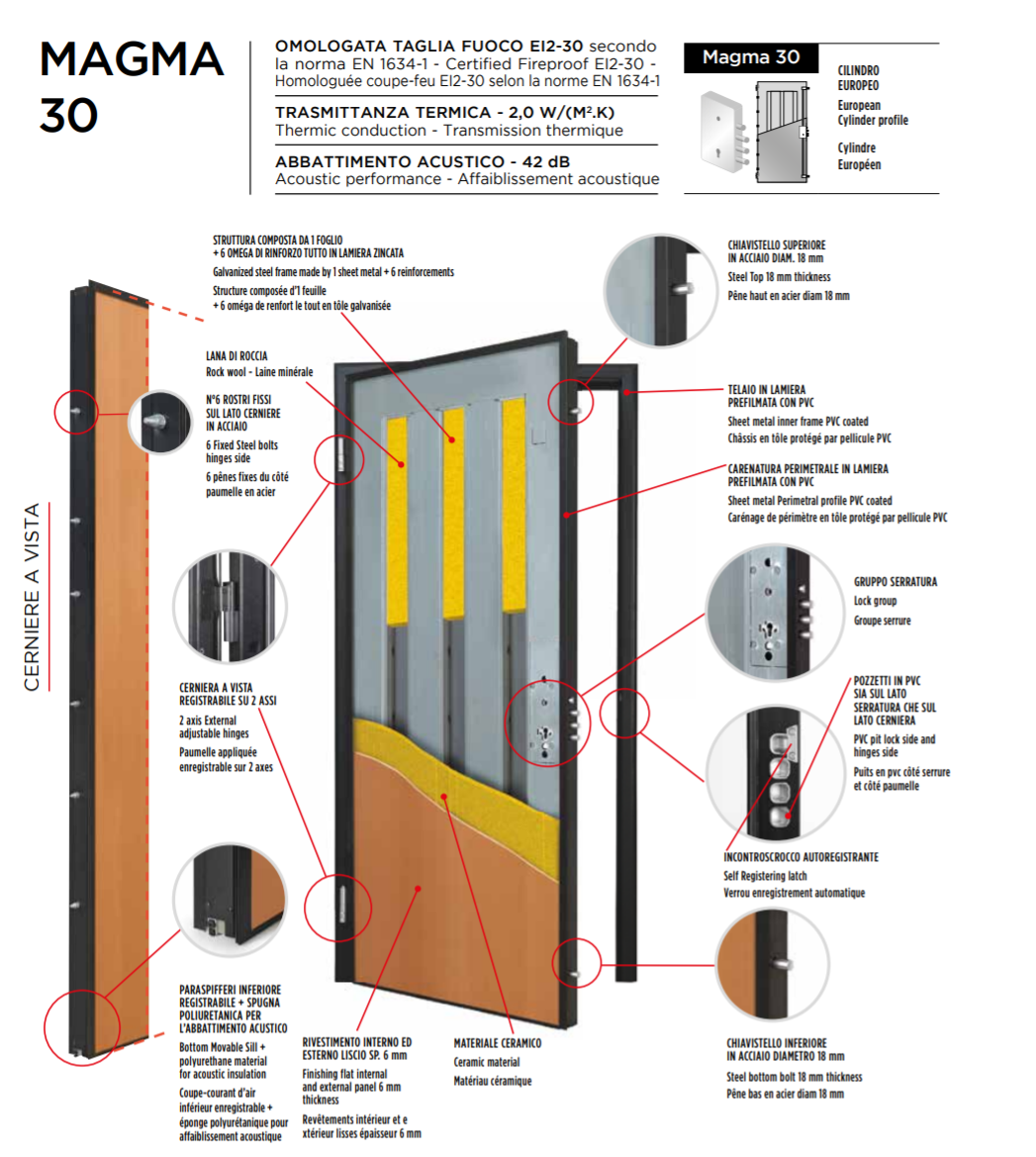 MAGMA 30

OMOLOGATA TAGLIA FUOCO EI2-30 secondo la norma EN 1634-1 - Certified Fireproof EI2-30 - Homologuée coupe-feu EI2-30 selon la norme EN 1634-1

TRASMITTANZA TERMICA - 2,0 W/(M².K)
Thermic conduction - Transmission thermique

ABBATTIMENTO ACUSTICO - 42 dB
Acoustic performance - Affaiblissement acoustique

Magma 30

CILINDRO EUROPEO
European Cylinder profile
Cylindre Européen

CERNIERE A VISTA

STRUTTURA COMPOSTA DA 1 FOGLIO + 6 OMEGA DI RINFORZO TUTTO IN LAMIERA ZINCATA
Galvanized steel frame made by 1 sheet metal + 6 reinforcements
Structure composée d'1 feuille + 6 oméga de renfort le tout en tôle galvanisée

LANA DI ROCCIA
Rock wool - Laine minérale

N°6 ROSTRI FISSI SUL LATO CERNIERE IN ACCIAIO
6 Fixed Steel bolts hinges side
6 pênes fixes du côté paumelle en acier

CERNIERA A VISTA REGISTRABILE SU 2 ASSI
2 axis External adjustable hinges
Paumelle appliquée enregistrable sur 2 axes

PARASPIFFERI INFERIORE REGISTRABILE + SPUGNA POLIURETANICA PER L'ABBATTIMENTO ACUSTICO
Bottom Movable Sill + polyurethane material for acoustic insulation
Coupe-courant d'air inférieur enregistrable + éponge polyurétanique pour affaiblissement acoustique

RIVESTIMENTO INTERNO ED ESTERNO LISCIO SP. 6 mm
Finishing flat internal and external panel 6 mm thickness
Revêtements intérieur et e xtérieur lisses épaisseur 6 mm

MATERIALE CERAMICO
Ceramic material
Matériau céramique

CHIAVISTELLO SUPERIORE IN ACCIAIO DIAM. 18 mm
Steel Top 18 mm thickness
Pêne haut en acier diam 18 mm

TELAIO IN LAMIERA PREFILMATA CON PVC
Sheet metal inner frame PVC coated
Châssis en tôle protégé par pellicule PVC

CARENATURA PERIMETRALE IN LAMIERA PREFILMATA CON PVC
Sheet metal Perimetral profile PVC coated
Carénage de périmètre en tôle protégé par pellicule PVC

GRUPPO SERRATURA
Lock group
Groupe serrure

POZZETTI IN PVC SIA SUL LATO SERRATURA CHE SUL LATO CERNIERA
PVC pit lock side and hinges side
Puits en pvc côté serrure et côté paumelle

INCONTROSCROCCO AUTOREGISTRANTE
Self Registering latch
Verrou enregistrement automatique

CHIAVISTELLO INFERIORE IN ACCIAIO DIAMETRO 18 mm
Steel bottom bolt 18 mm thickness
Pêne bas en acier diam 18 mm